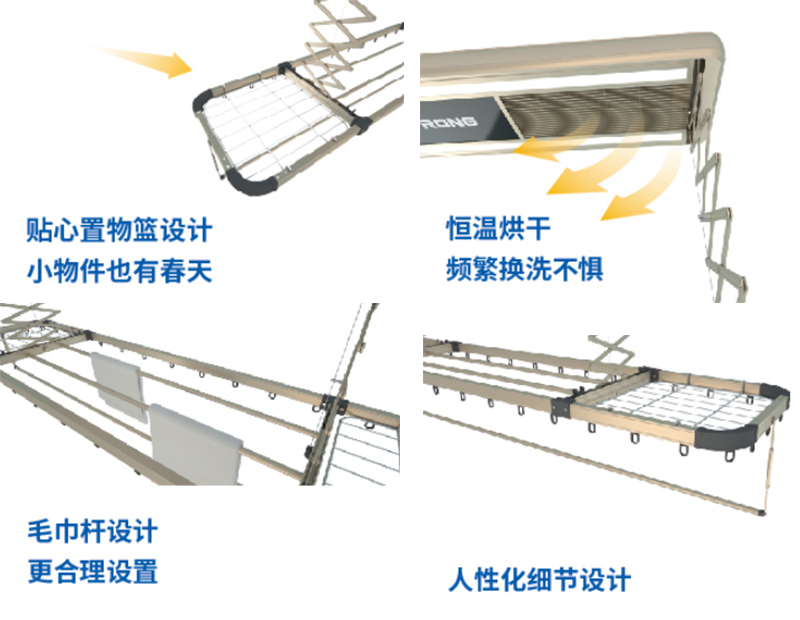 贴心置物篮设计
小物件也有春天

RONG

恒温烘干
频繁换洗不惧

毛巾杆设计
更合理设置

人性化细节设计